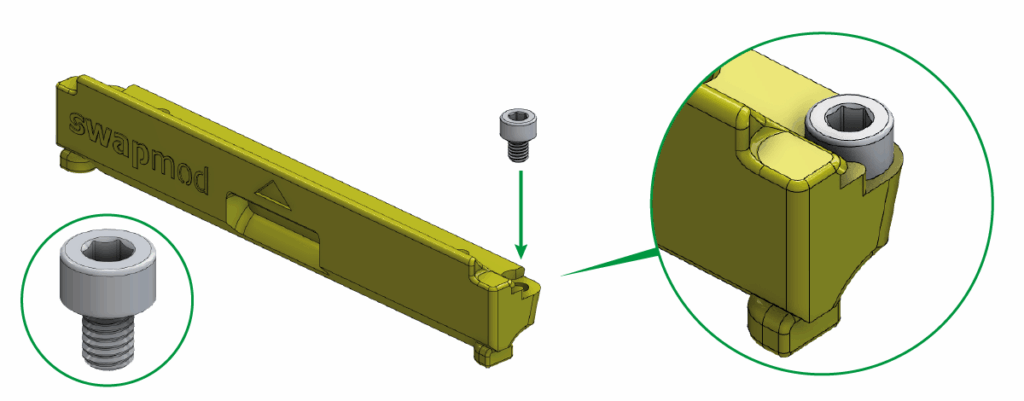 swapmod