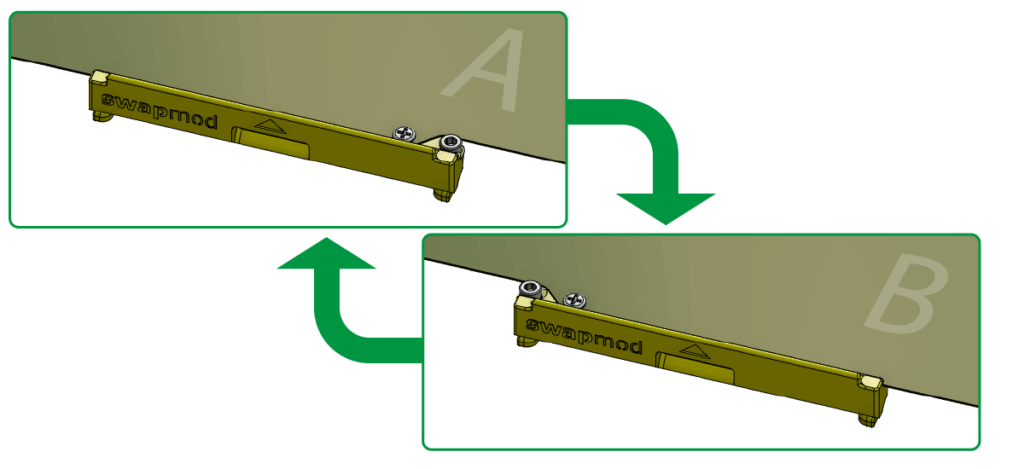 A

swapmod

B

swapmod